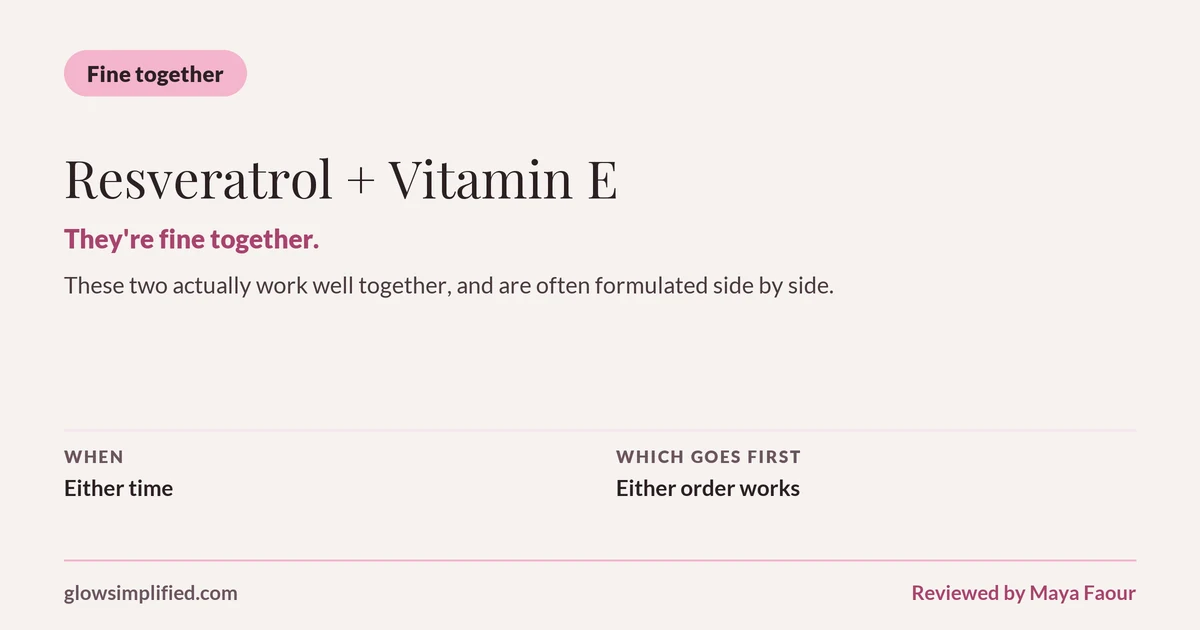 Fine together

Resveratrol + Vitamin E

They're fine together.

These two actually work well together, and are often formulated side by side.

WHEN
Either time

WHICH GOES FIRST
Either order works

glowsimplified.com

Reviewed by Maya Faour